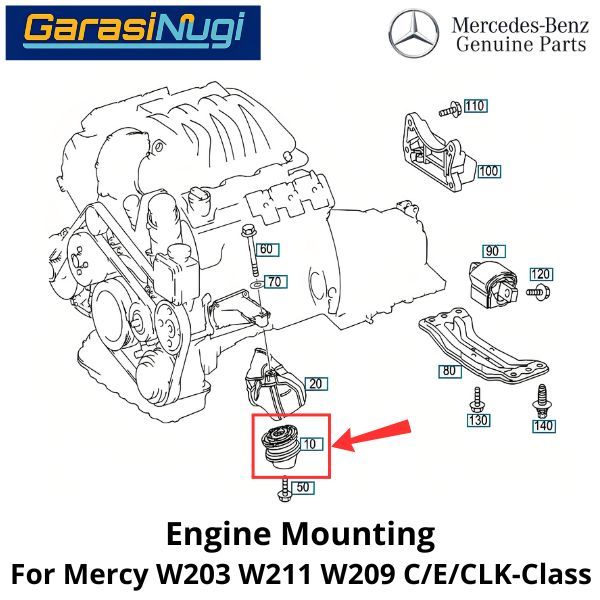 GarasiNugi

Mercedes-Benz
Genuine Parts

110
100
60
70
90
120
20
80
130
140
10
50

Engine Mounting
For Mercy W203 W211 W209 C/E/CLK-Class