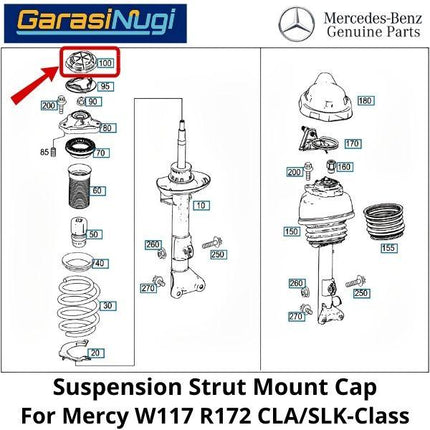 GarasiNugi

Mercedes-Benz
Genuine Parts

100
95
200
90
80
85
70
60
50
40
30
20

10
260
250
270

180
170
200
160
150
155
260
250
270

Suspension Strut Mount Cap
For Mercy W117 R172 CLA/SLK-Class