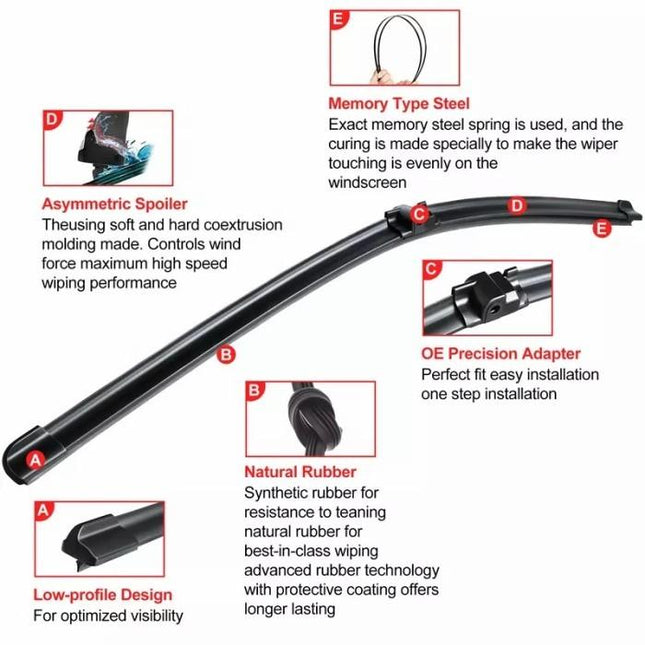 E

Memory Type Steel
Exact memory steel spring is used, and the curing is made specially to make the wiper touching is evenly on the windscreen

D

Asymmetric Spoiler
Theusing soft and hard coextrusion molding made. Controls wind force maximum high speed wiping performance

C

D

E

C

OE Precision Adapter
Perfect fit easy installation one step installation

B

B

Natural Rubber
Synthetic rubber for resistance to teaning natural rubber for best-in-class wiping advanced rubber technology with protective coating offers longer lasting

A

A

Low-profile Design
For optimized visibility