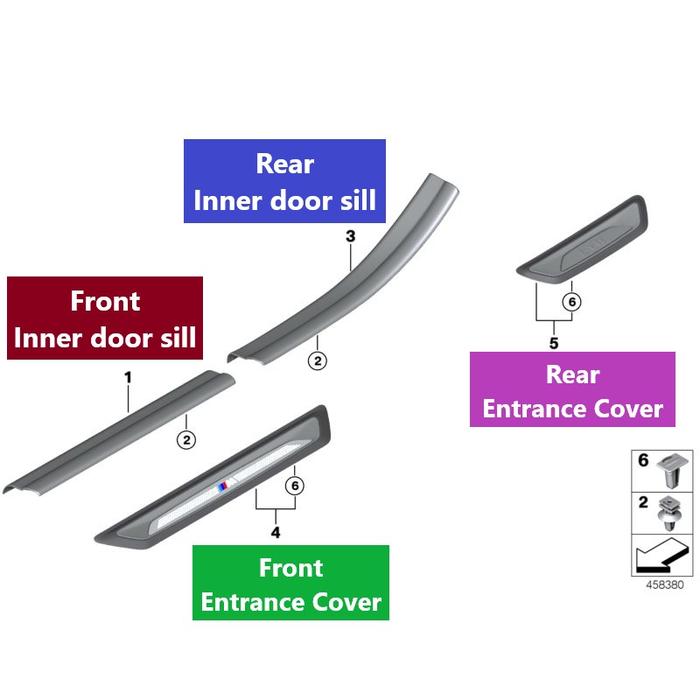 Rear
Inner door sill

3

Front
Inner door sill

2

1

2

6

5

Rear
Entrance Cover

6

4

Front
Entrance Cover

6

2

458380